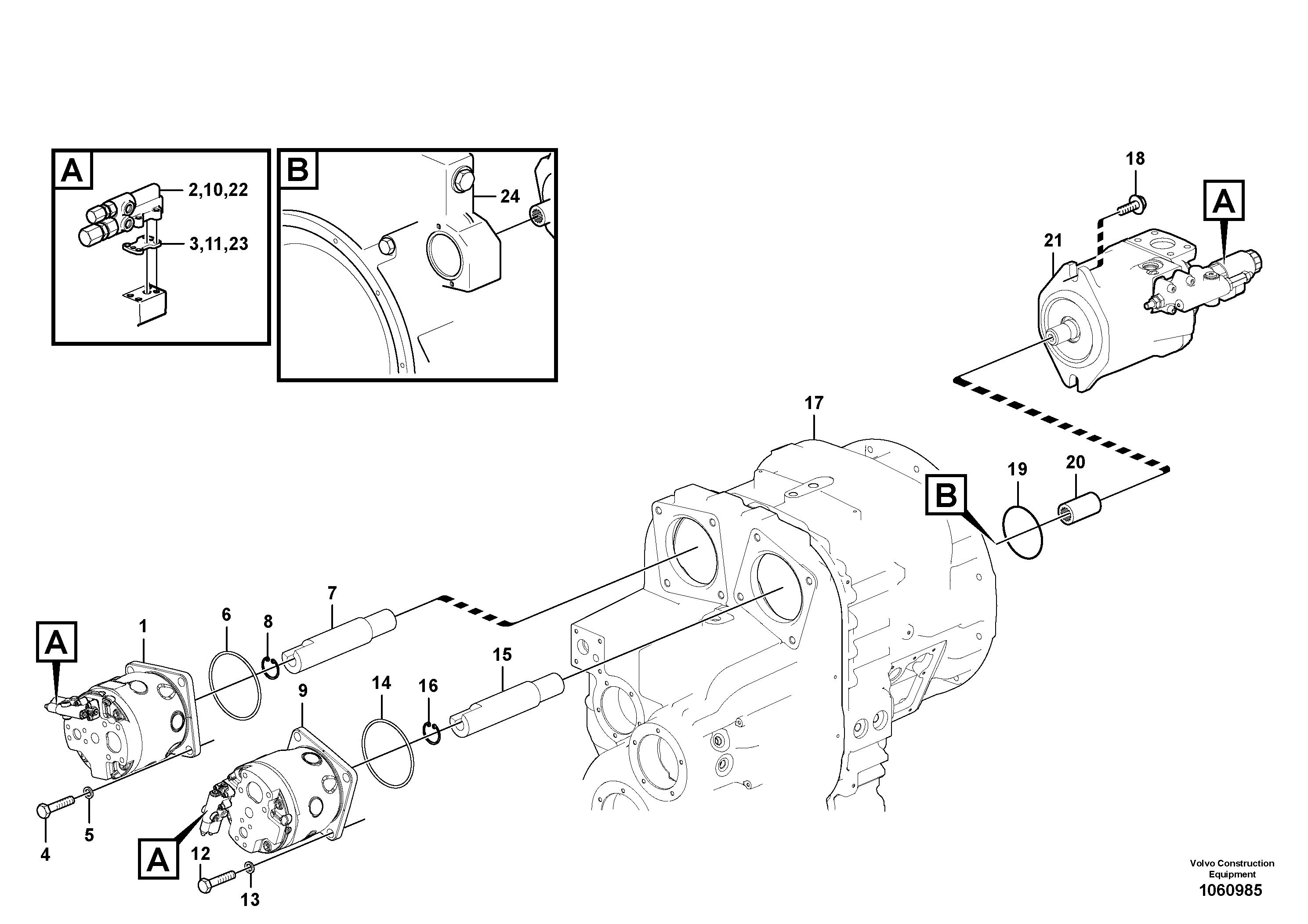 A
2,10,22
3,11,23

B
24

18
A
21

17
19
20
B

7
6
8
1
A
15
14
16
9
4
5
A
12
13

Volvo Construction Equipment
1060985