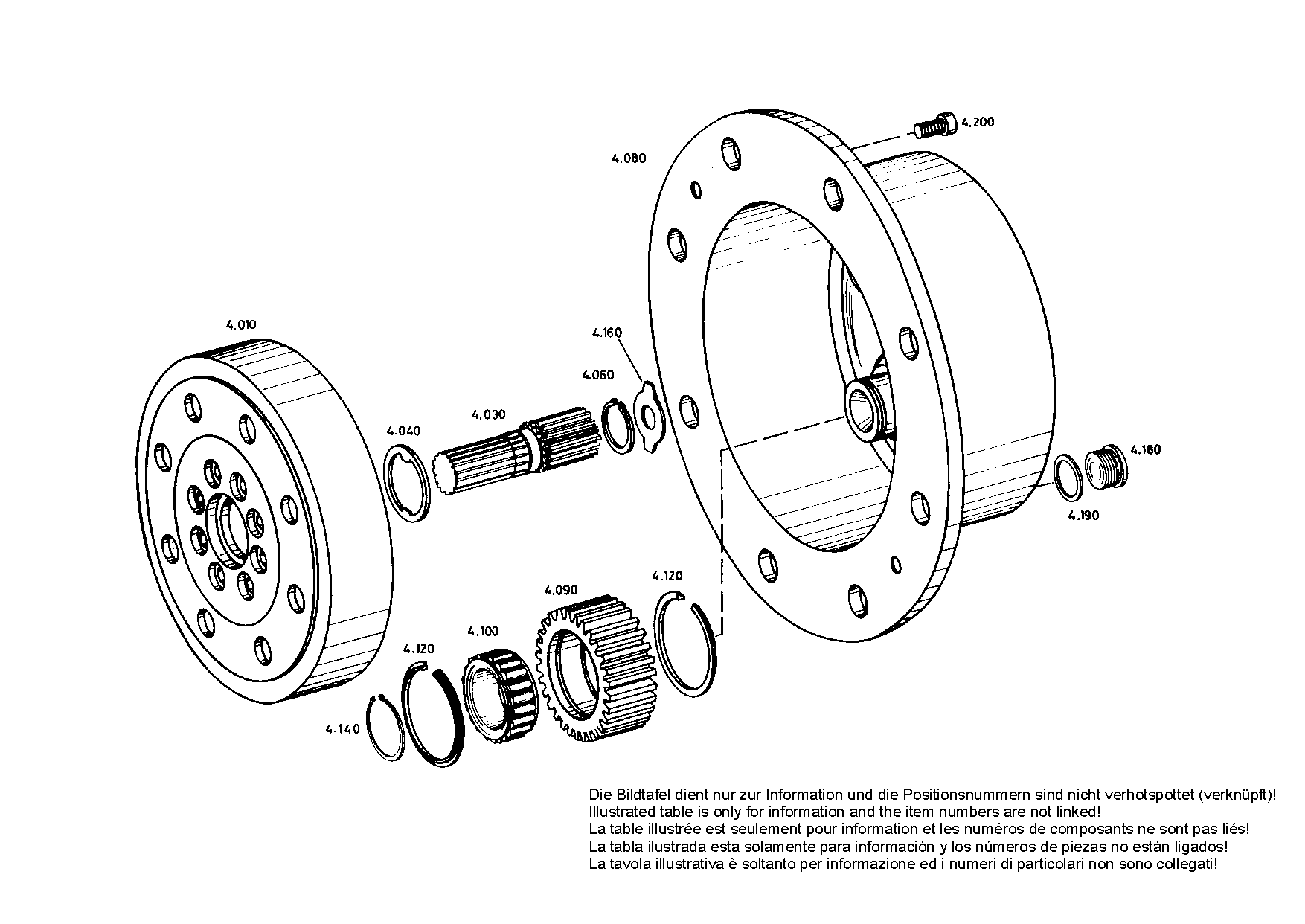 4.200

4.080

4.010

4.160

4.060

4.030

4.040

4.180

4.190

4.120

4.090

4.100

4.120

4.140

Die Bildtafel dient nur zur Information und die Positionsnummern sind nicht verhotspottet (verknüpft)!
Illustrated table is only for information and the item numbers are not linked!
La table illustrée est seulement pour information et les numéros de composants ne sont pas liés!
La tabla ilustrada esta solamente para información y los números de piezas no están ligados!
La tavola illustrativa è soltanto per informazione ed i numeri di particolari non sono collegati!