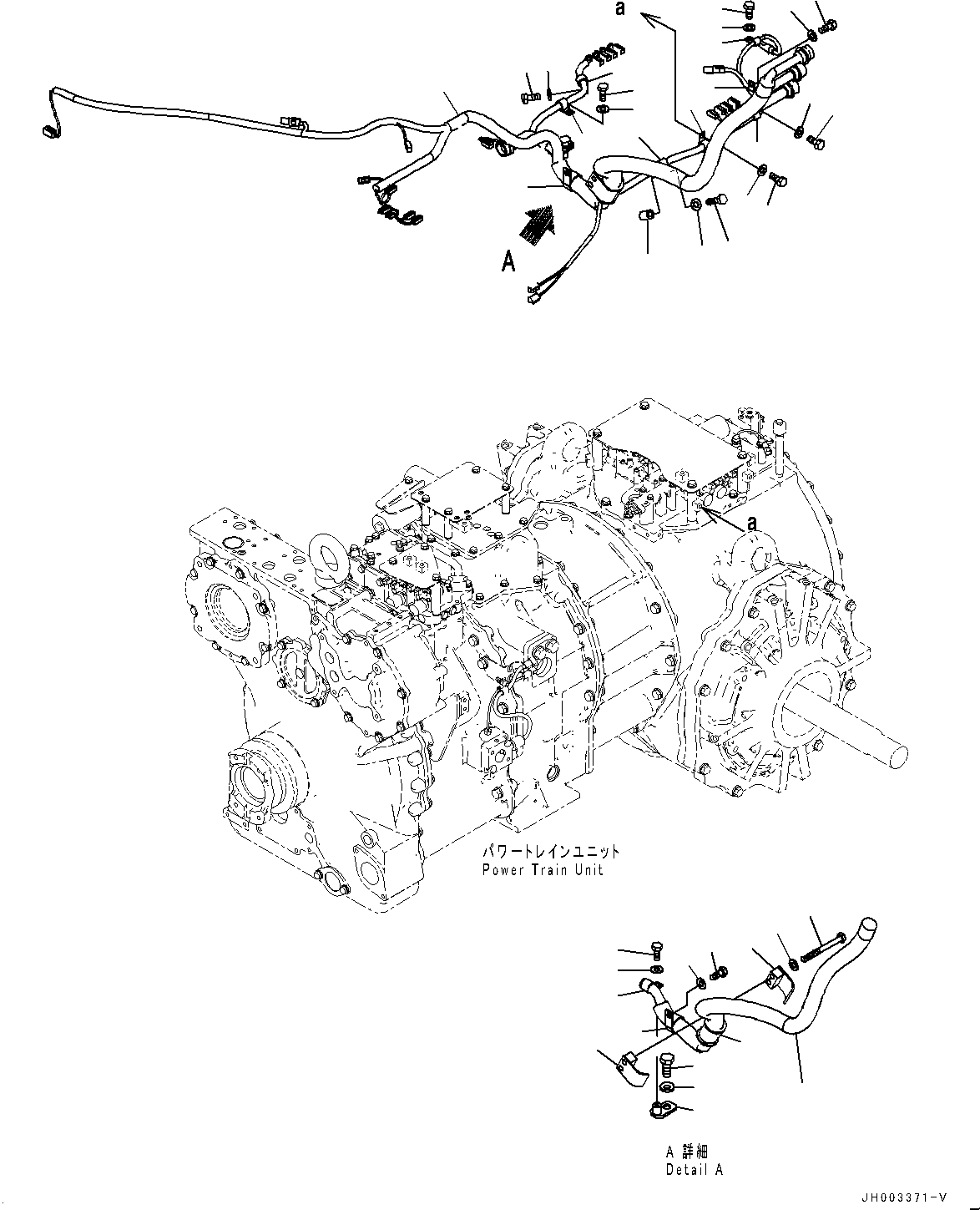 a

A

a

パワートレインユニット
Power Train Unit

A 詳細
Detail A

JH003371-V