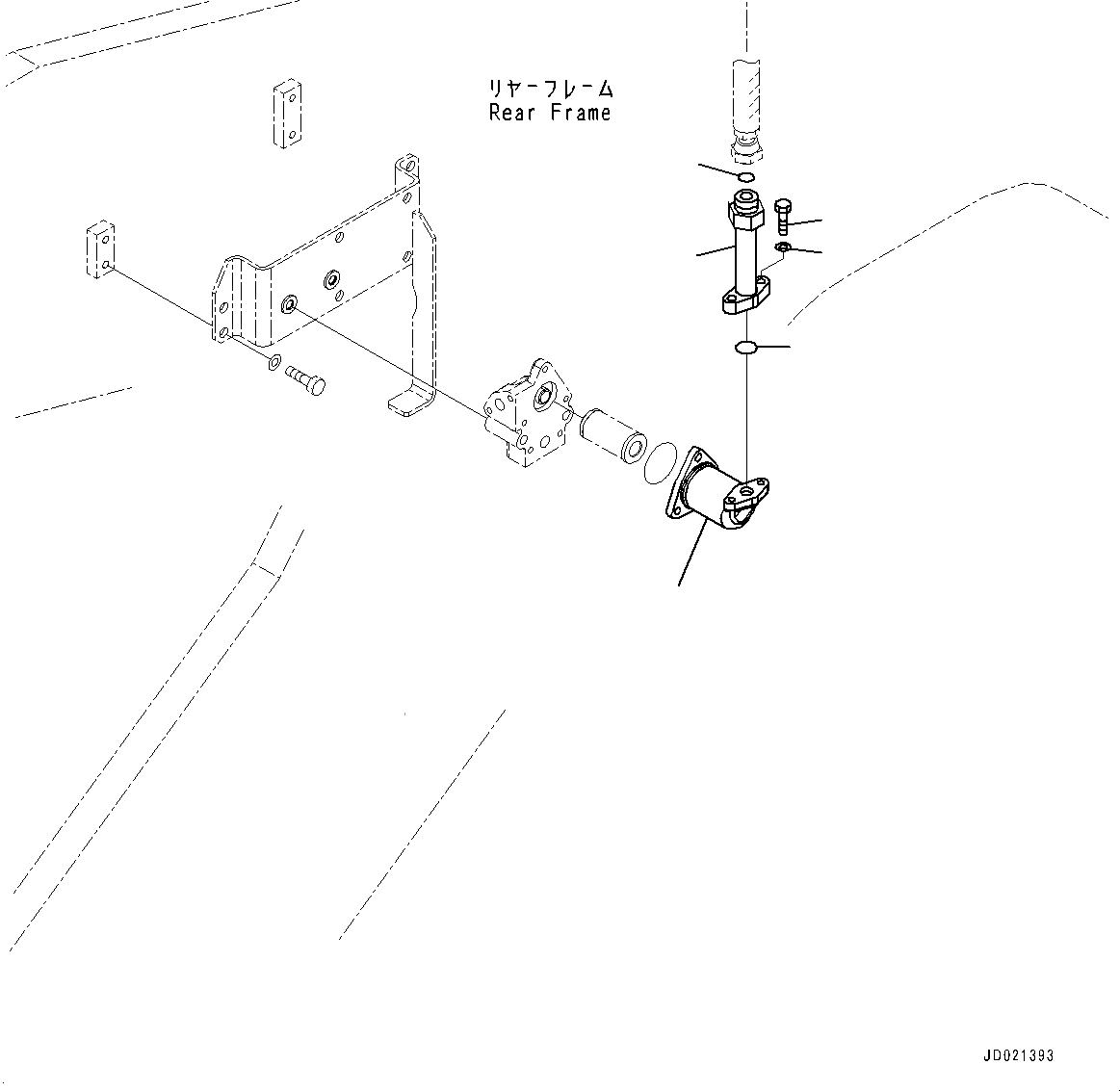 リヤーフレーム
Rear Frame

JD021393