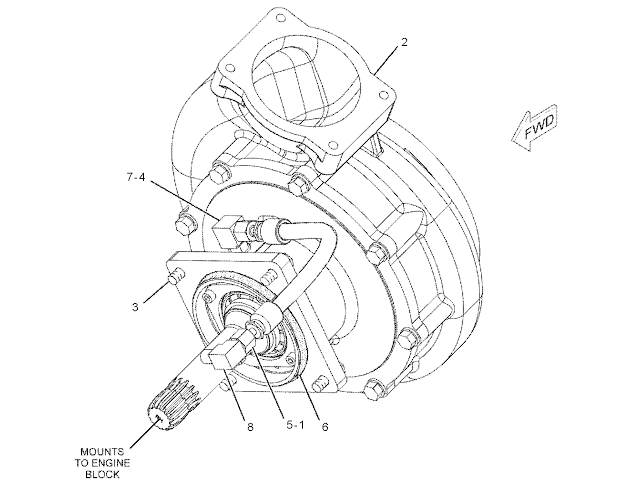 2

FWD

7-4

3

8

5-1

6

MOUNTS TO ENGINE BLOCK