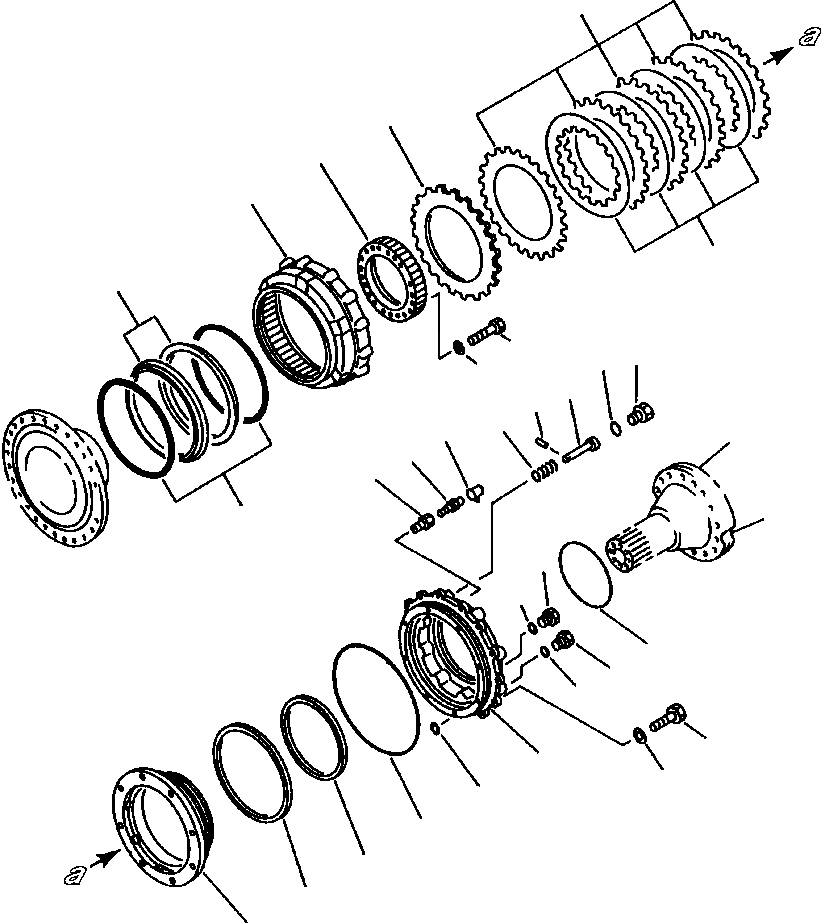 a

a