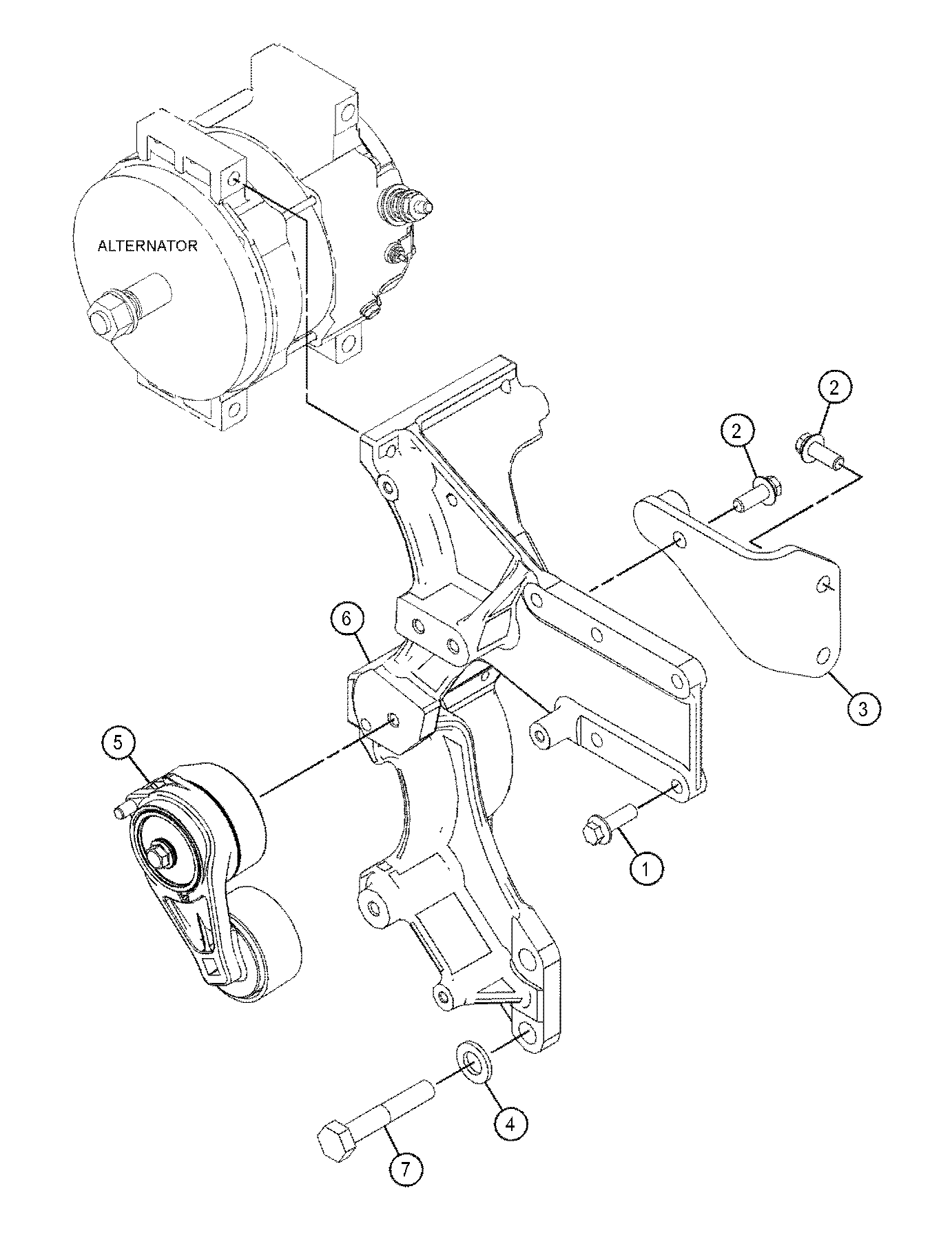 ALTERNATOR

2

2

6

3

5

1

4

7