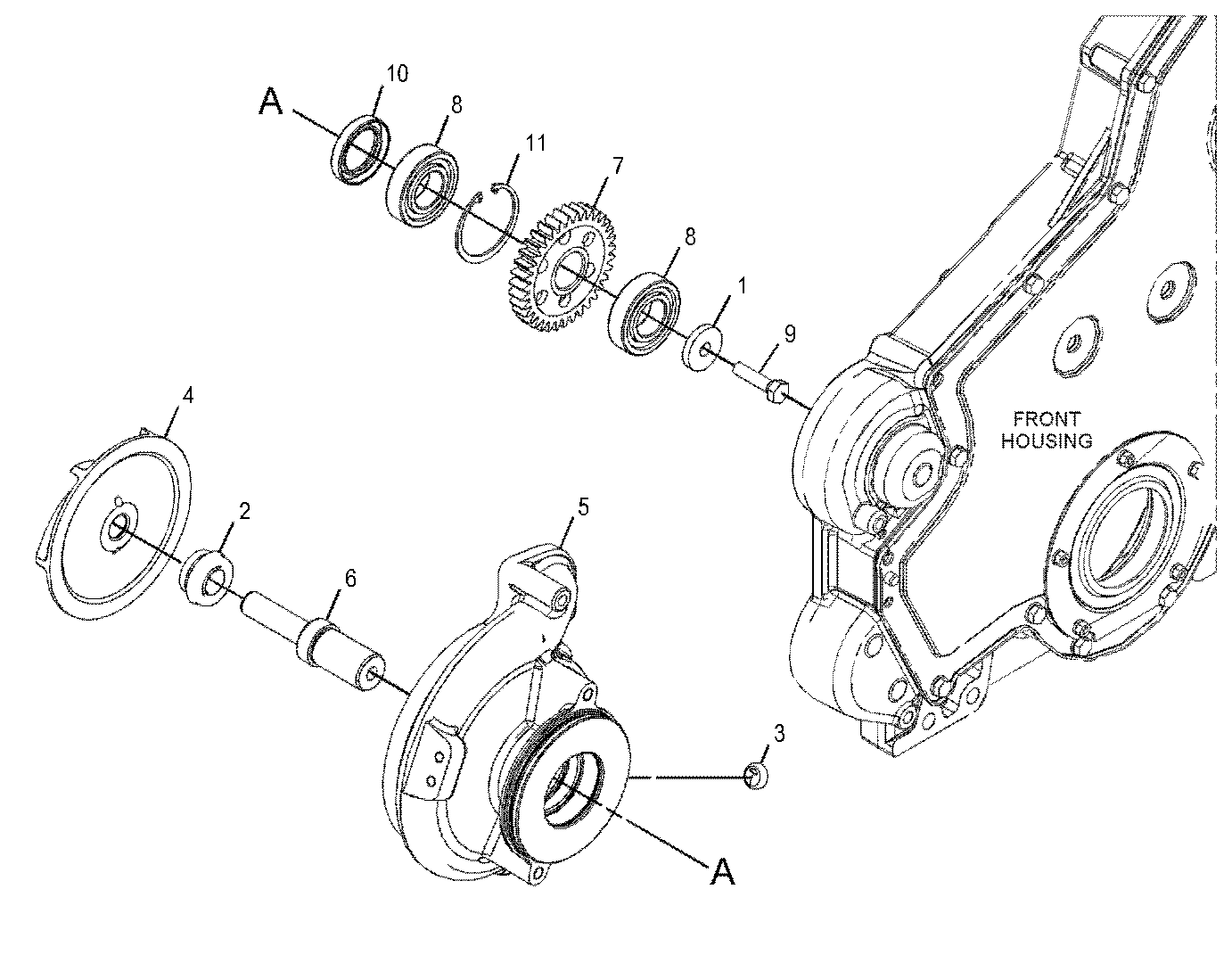 A
10
8
11
7
8
1
9
FRONT HOUSING
4
2
5
6
3
A