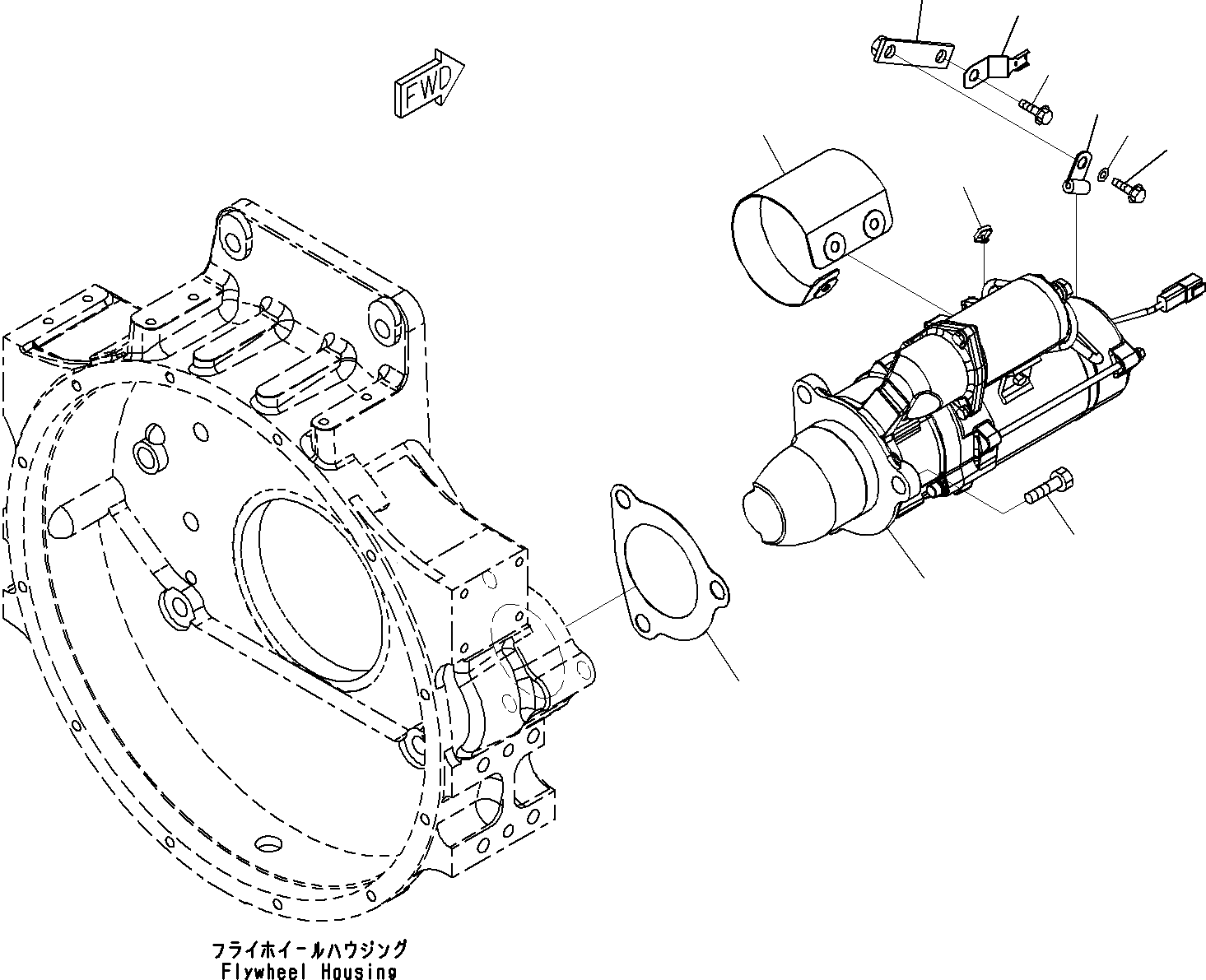 FWD

フライホイールハウジング
Flywheel Housing