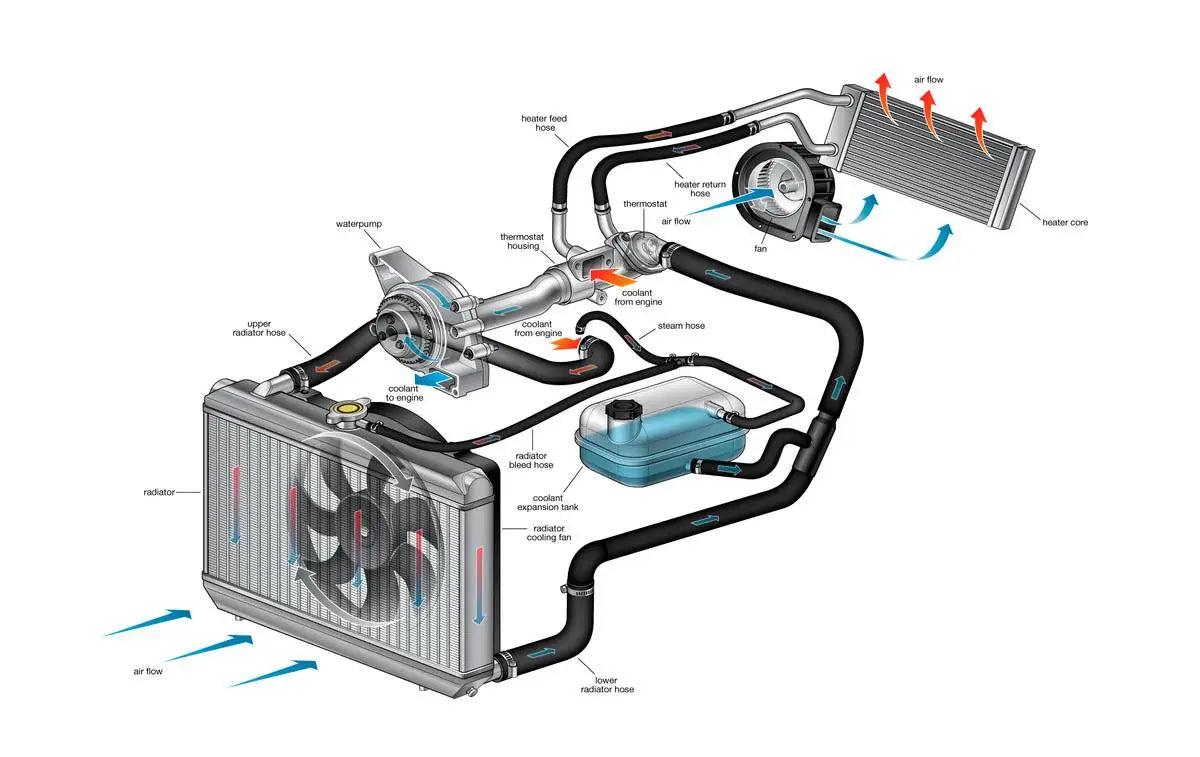 air flow

heater feed hose

heater return hose

thermostat

air flow

fan

heater core

waterpump

thermostat housing

coolant from engine

upper radiator hose

coolant from engine

steam hose

coolant to engine

radiator bleed hose

coolant expansion tank

radiator

radiator cooling fan

air flow

lower radiator hose